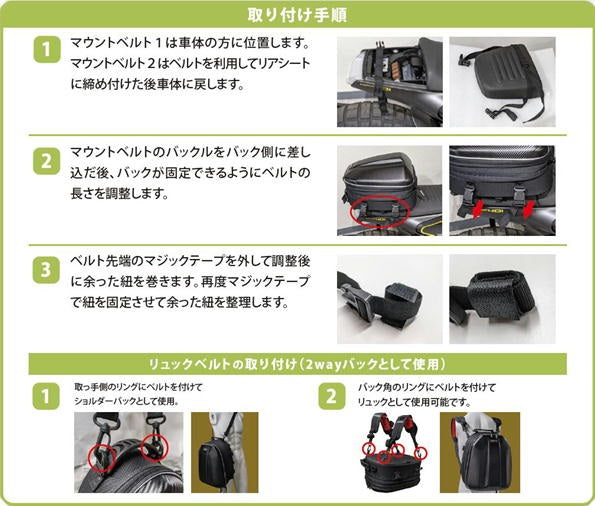 取り付け手順

1 マウントベルト１は車体の方に位置します。マウントベルト２はベルトを利用してリアシートに締め付けた後車体に戻します。

2 マウントベルトのバックルをバック側に差し込だ後、バックが固定できるようにベルトの長さを調整します。

3 ベルト先端のマジックテープを外して調整後に余った紐を巻きます。再度マジックテープで紐を固定させて余った紐を整理します。

リュックベルトの取り付け（2wayバックとして使用）

1 取っ手側のリングにベルトを付けてショルダーバックとして使用。

2 バック角のリングにベルトを付けてリュックとして使用可能です。